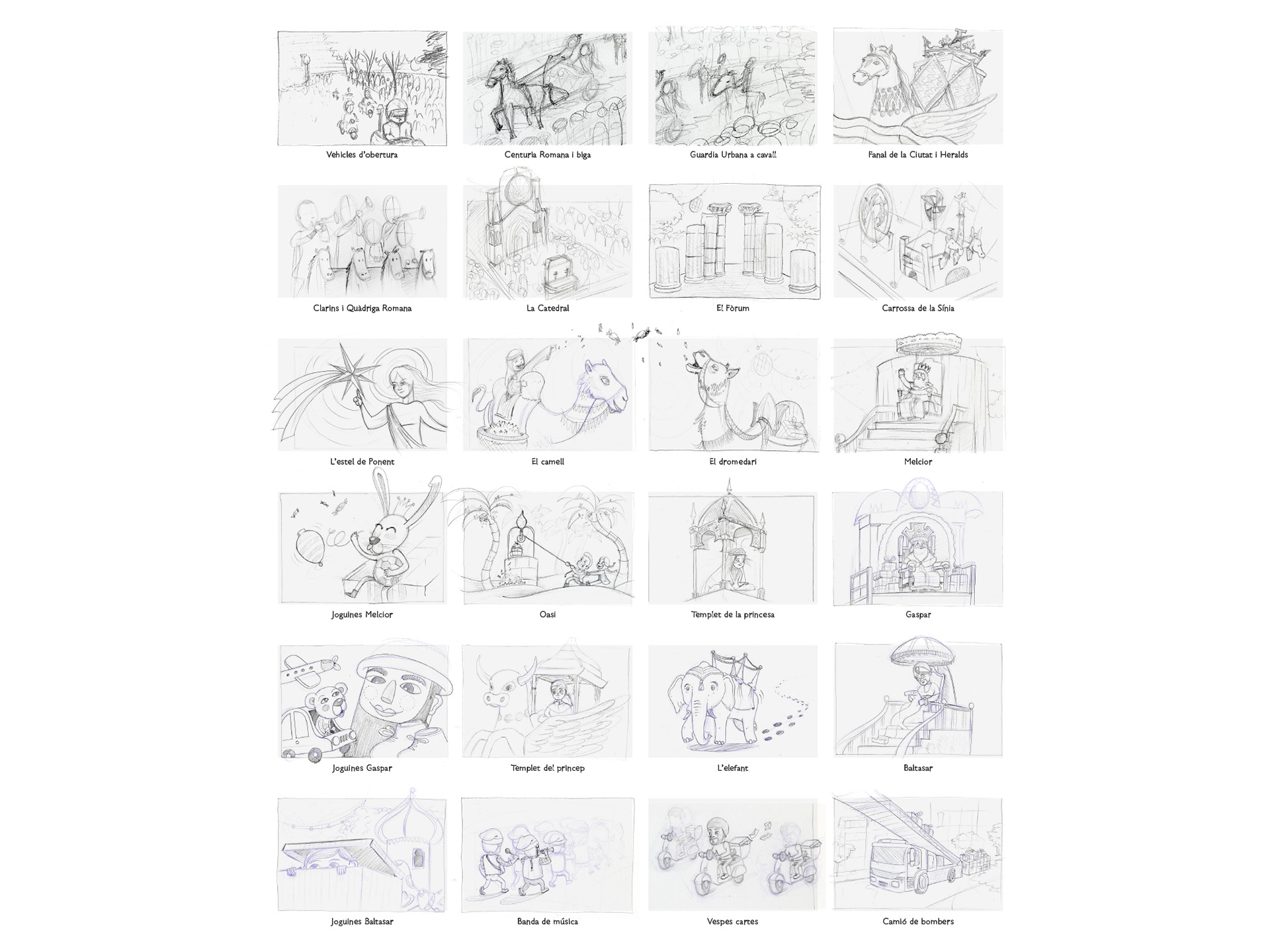 Vehicles d'obertura

Centuria Romana i biga

Guardia Urbana a cavall

Fanal de la Ciutat i Heralds

Clarins i Quàdriga Romana

La Catedral

El Fòrum

Carrossa de la Sínia

L'estel de Ponent

El camell

El dromedari

Melcior

Joguines Melcior

Oasi

Templet de la princesa

Gaspar

Joguines Gaspar

Templet del princep

L'elefant

Baltasar

Joguines Baltasar

Banda de música

Vespes cartes

Camió de bombers